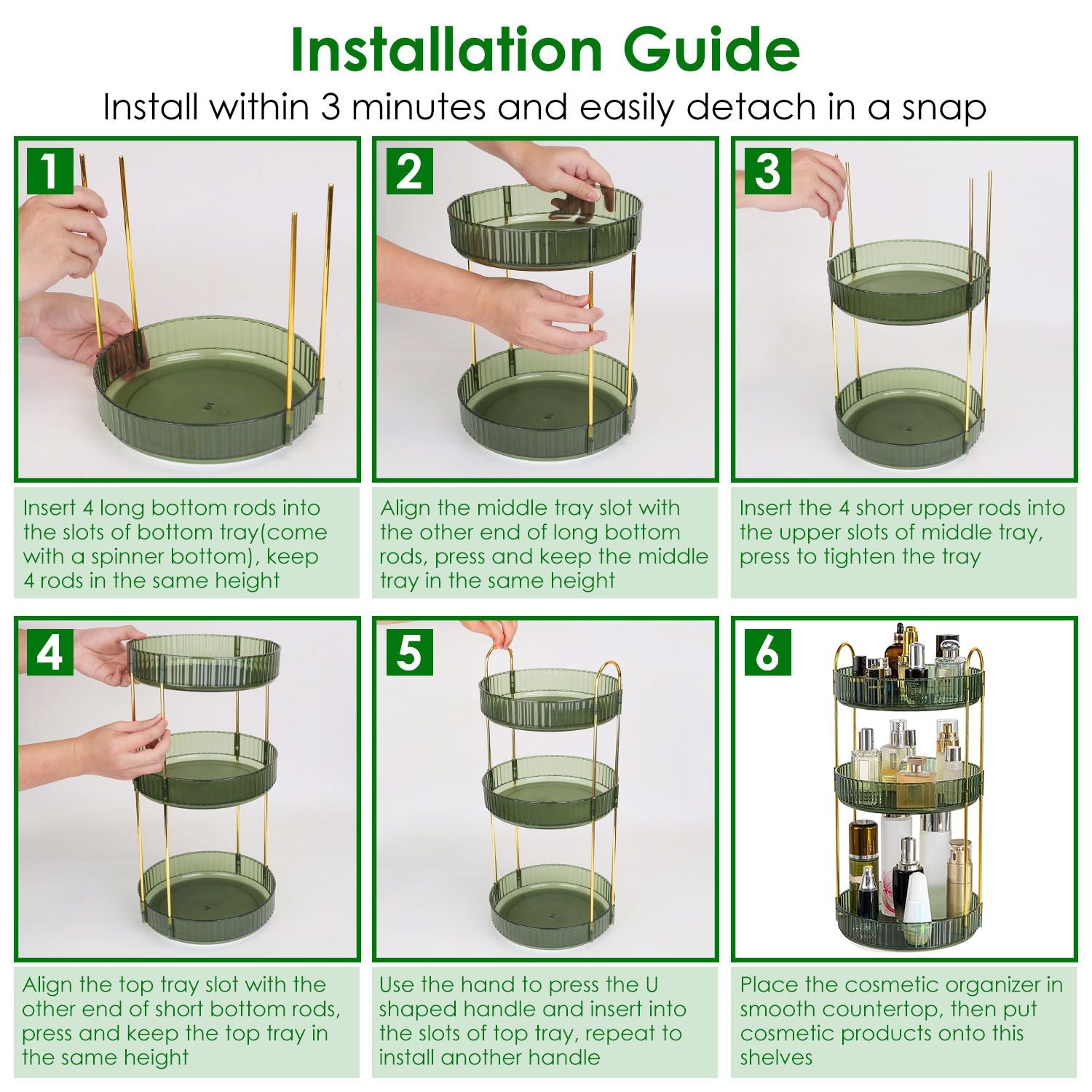 Installation Guide
Install within 3 minutes and easily detach in a snap

1

Insert 4 long bottom rods into the slots of bottom tray(come with a spinner bottom), keep 4 rods in the same height

2

Align the middle tray slot with the other end of long bottom rods, press and keep the middle tray in the same height

3

Insert the 4 short upper rods into the upper slots of middle tray, press to tighten the tray

4

Align the top tray slot with the other end of short bottom rods, press and keep the top tray in the same height

5

Use the hand to press the U shaped handle and insert into the slots of top tray, repeat to install another handle

6

Place the cosmetic organizer in smooth countertop, then put cosmetic products onto this shelves