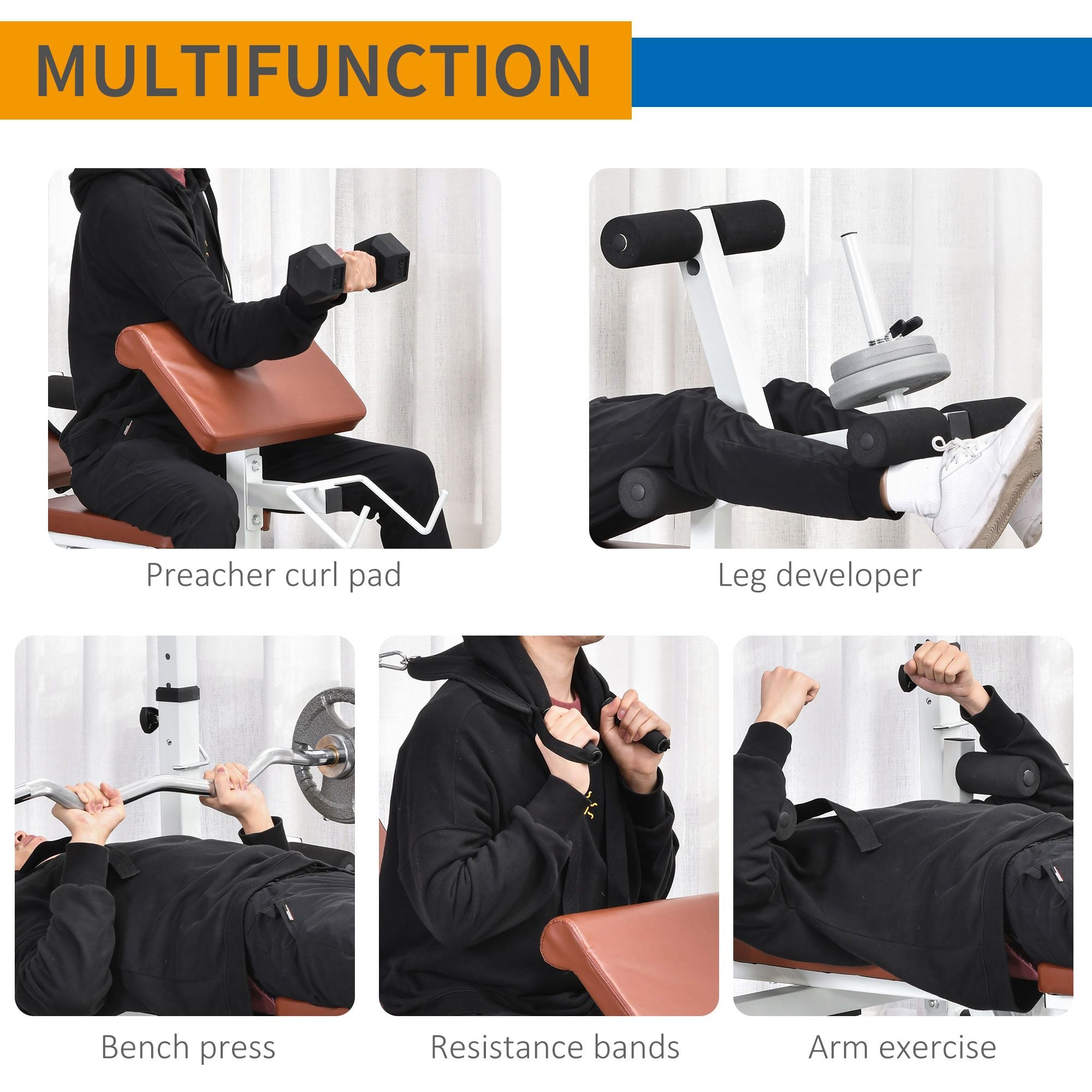 MULTIFUNCTION

Preacher curl pad

Leg developer

Bench press

Resistance bands

Arm exercise